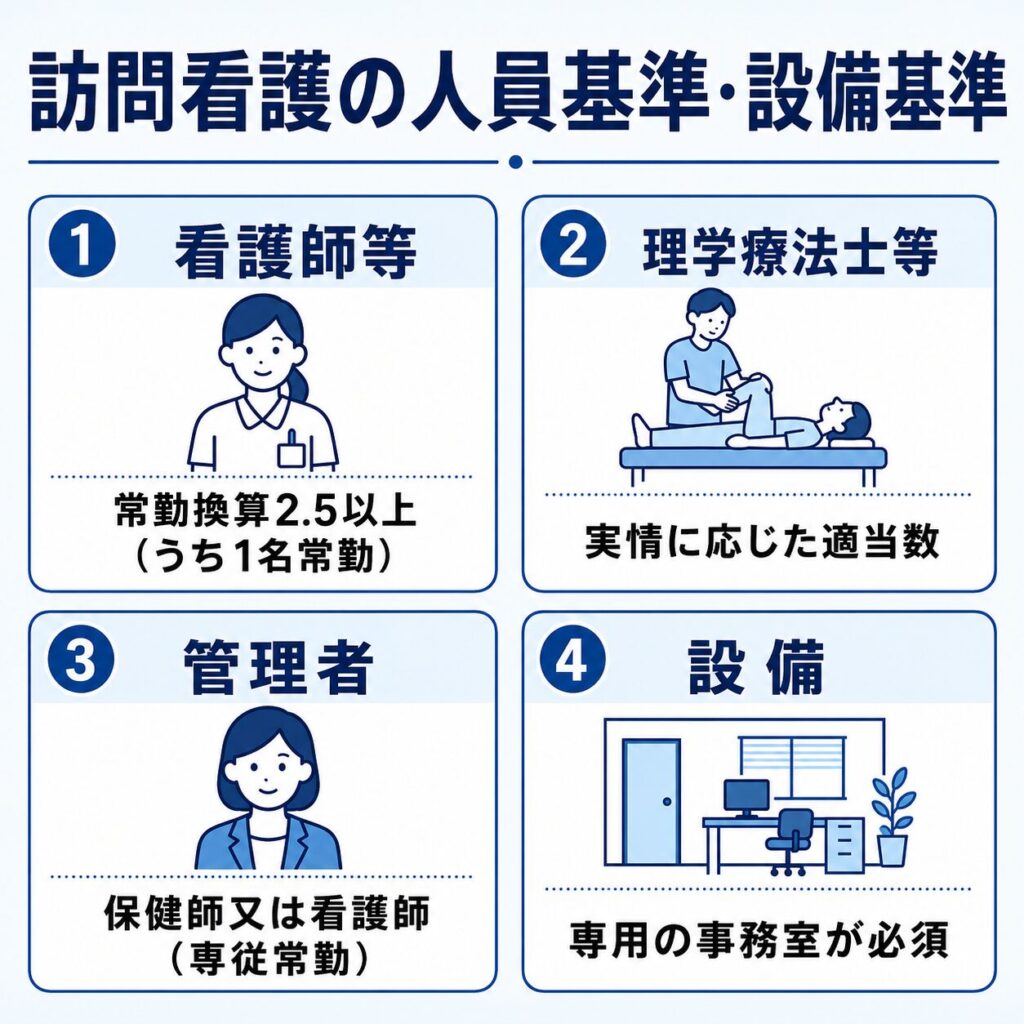 訪問看護の人員基準・設備基準

1 看護師等

常勤換算2.5以上
（うち1名常勤）

2 理学療法士等

実情に応じた適当数

3 管理者

保健師又は看護師
（専従常勤）

4 設備

専用の事務室が必須