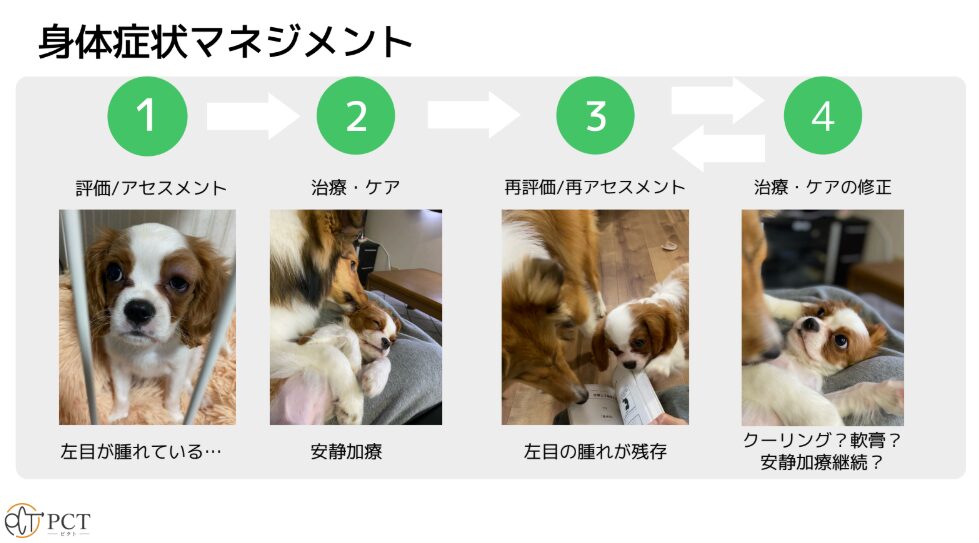 身体症状マネジメント

1
評価/アセスメント
左目が腫れている…

2
治療・ケア
安静加療

3
再評価/再アセスメント
左目の腫れが残存

4
治療・ケアの修正
クーリング？軟膏？
安静加療継続？

PCT
ピクト